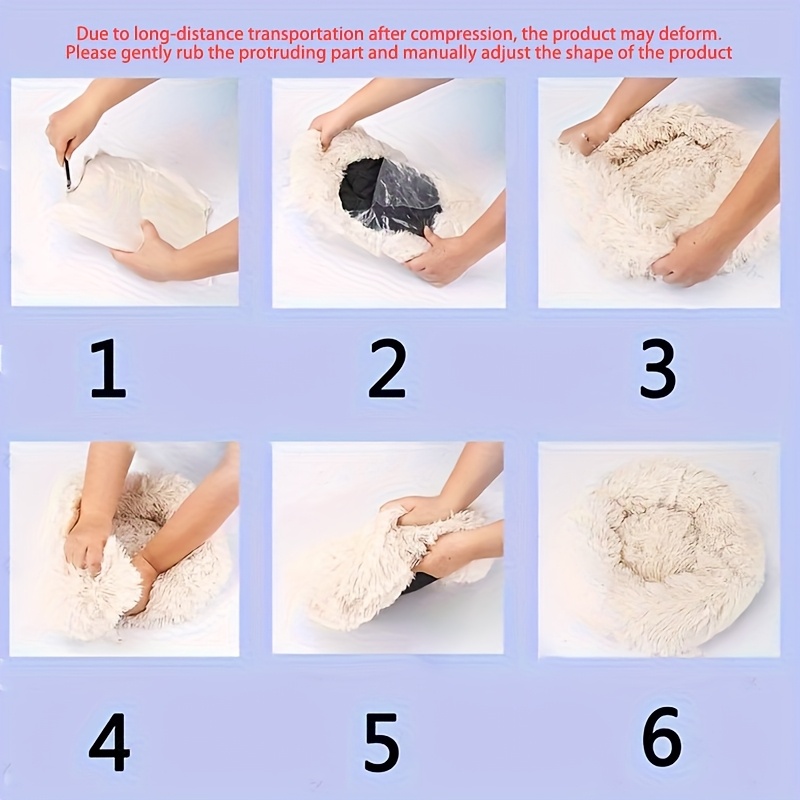 Due to long-distance transportation after compression, the product may deform.
Please gently rub the protruding part and manually adjust the shape of the product

1

2

3

4

5

6